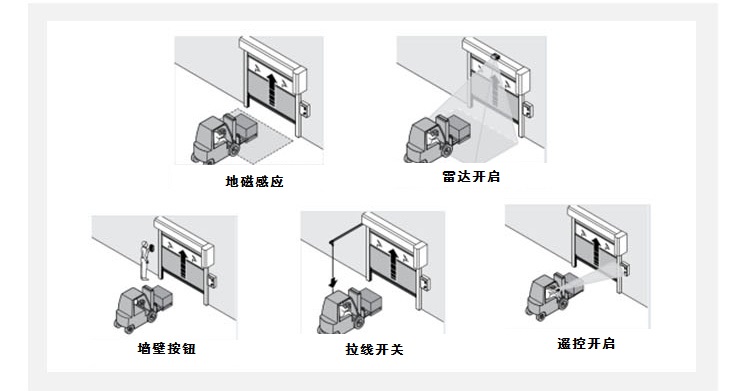 地磁感应

雷达开启

墙壁按钮

拉线开关

遥控开启